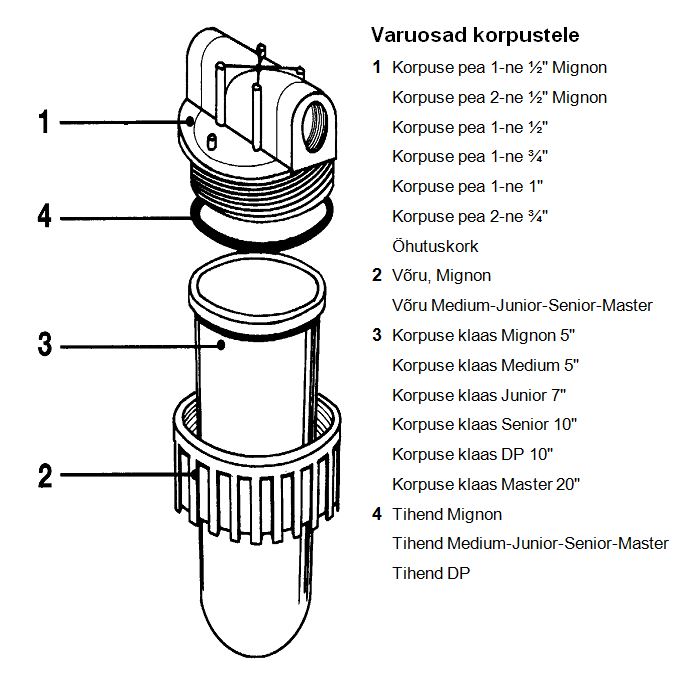 1
4
3
2

Varuosad korpustele

1 Korpuse pea 1-ne ½" Mignon
Korpuse pea 2-ne ½" Mignon
Korpuse pea 1-ne ½"
Korpuse pea 1-ne ¾"
Korpuse pea 1-ne 1"
Korpuse pea 2-ne ¾"
Õhutuskork

2 Võru, Mignon
Võru Medium-Junior-Senior-Master

3 Korpuse klaas Mignon 5"
Korpuse klaas Medium 5"
Korpuse klaas Junior 7"
Korpuse klaas Senior 10"
Korpuse klaas DP 10"
Korpuse klaas Master 20"

4 Tihend Mignon
Tihend Medium-Junior-Senior-Master
Tihend DP